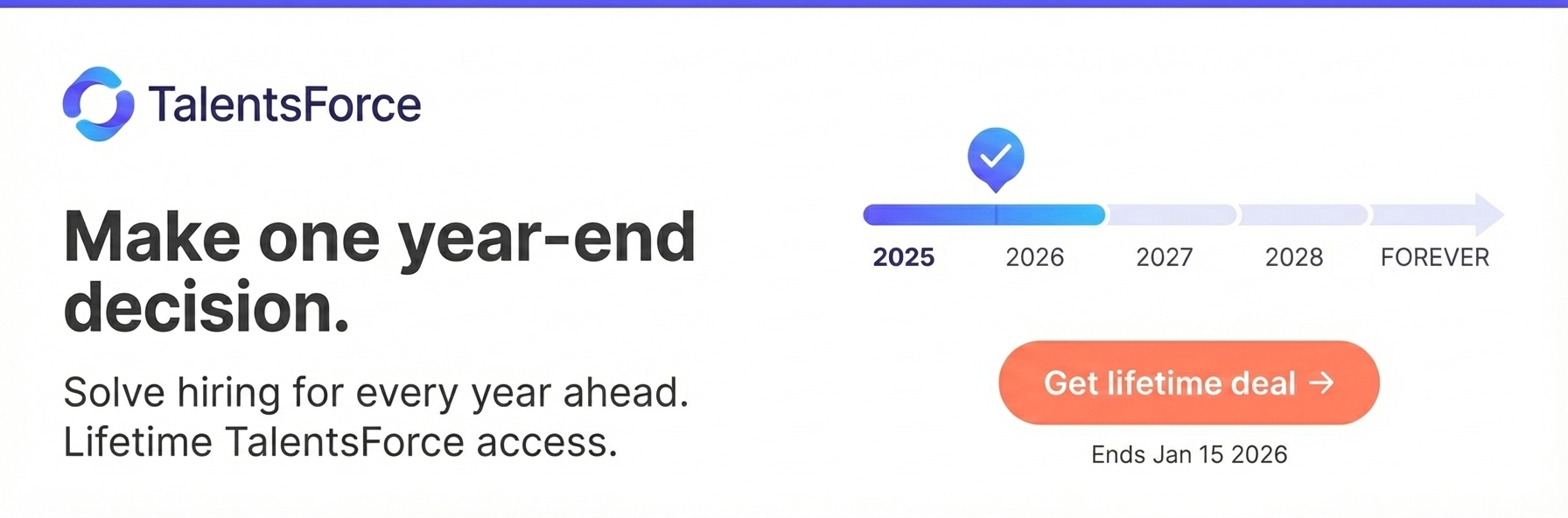 TalentsForce

Make one year-end decision.

Solve hiring for every year ahead.
Lifetime TalentsForce access.

2025
2026
2027
2028
FOREVER

Get lifetime deal →

Ends Jan 15 2026